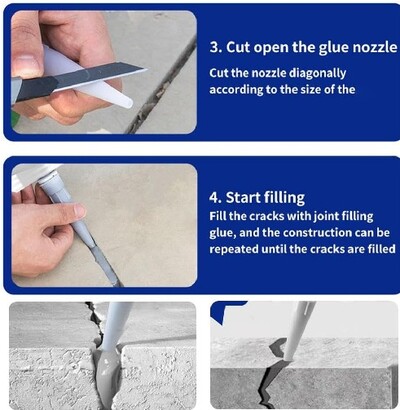 3. Cut open the glue nozzle
Cut the nozzle diagonally according to the size of the

4. Start filling
Fill the cracks with joint filling glue, and the construction can be repeated until the cracks are filled